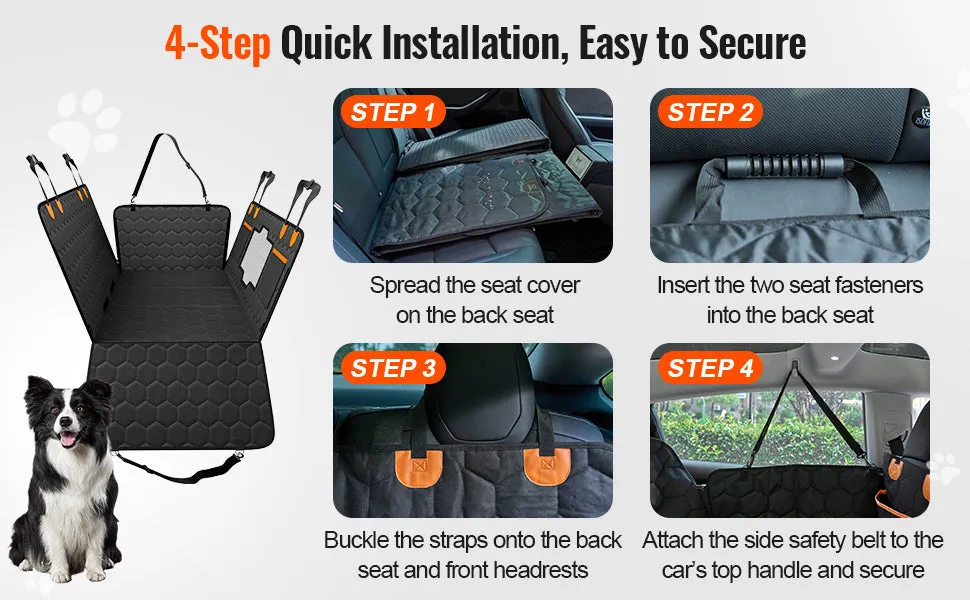 4-Step Quick Installation, Easy to Secure

STEP 1
Spread the seat cover on the back seat

STEP 2
Insert the two seat fasteners into the back seat

STEP 3
Buckle the straps onto the back seat and front headrests

STEP 4
Attach the side safety belt to the car's top handle and secure