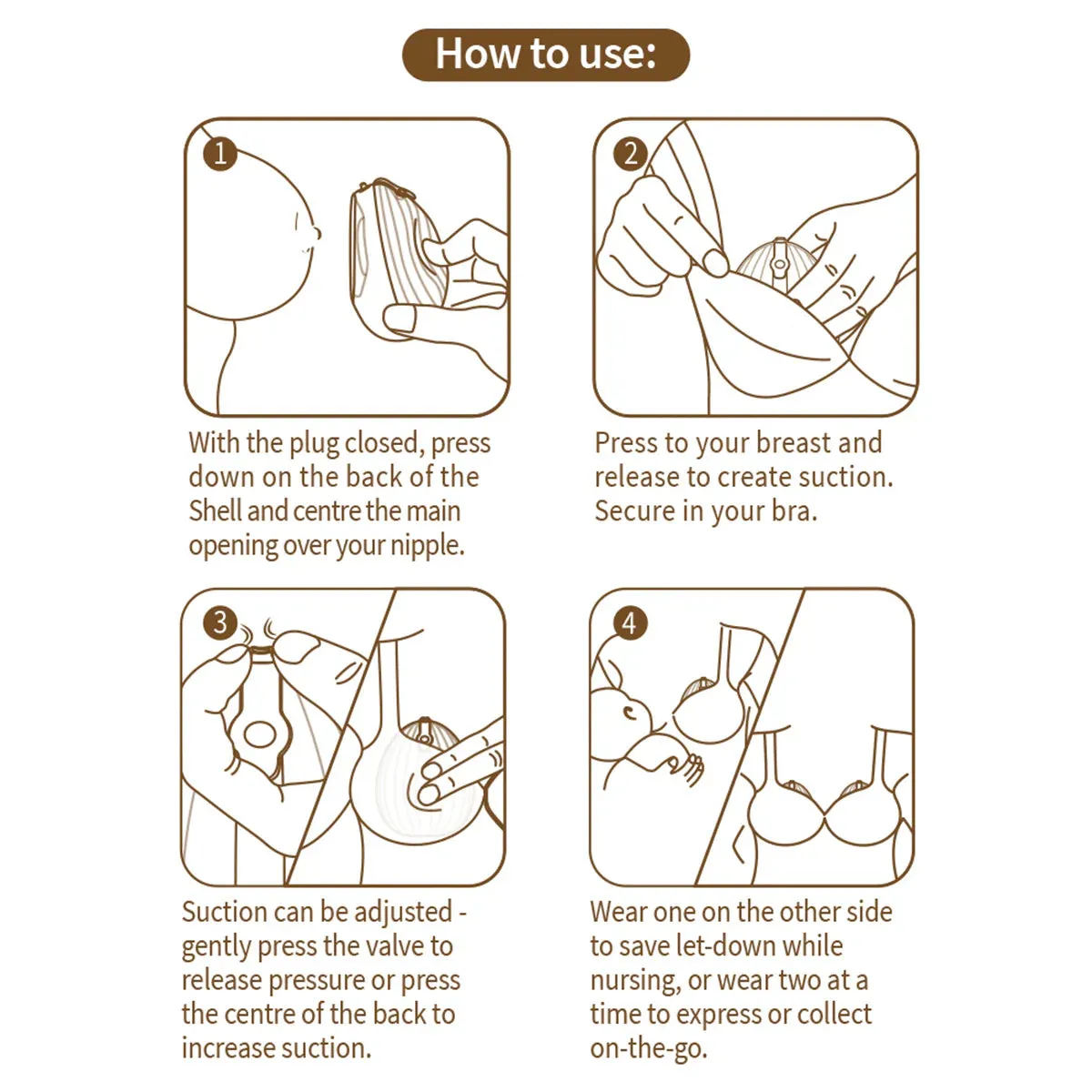 How to use:

1

With the plug closed, press down on the back of the Shell and centre the main opening over your nipple.

2

Press to your breast and release to create suction. Secure in your bra.

3

Suction can be adjusted - gently press the valve to release pressure or press the centre of the back to increase suction.

4

Wear one on the other side to save let-down while nursing, or wear two at a time to express or collect on-the-go.